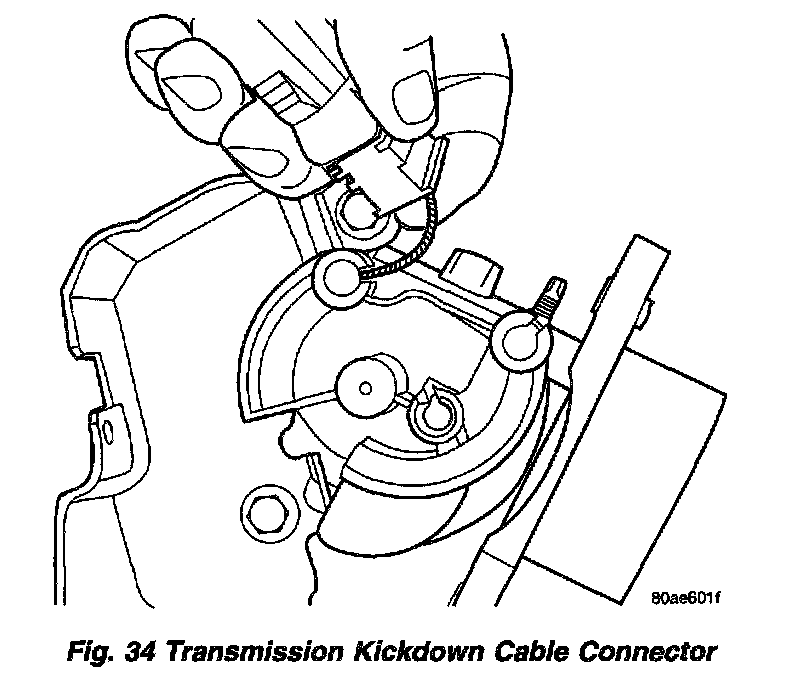 80ae601f

Fig. 34 Transmission Kickdown Cable Connector