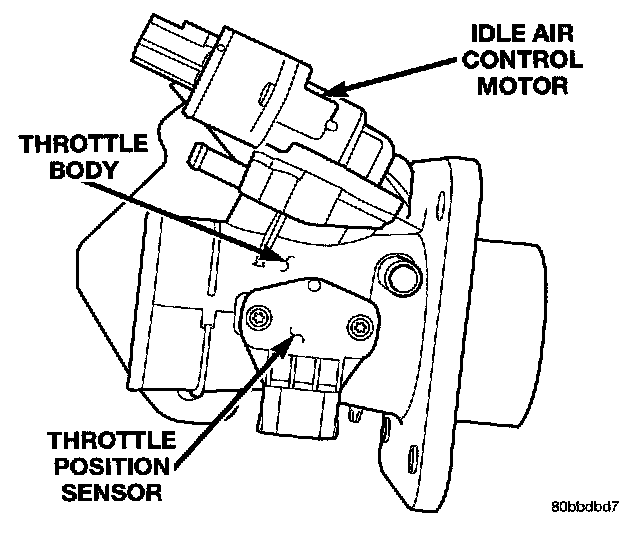 IDLE AIR CONTROL MOTOR

THROTTLE BODY

THROTTLE POSITION SENSOR

80bbdbd7