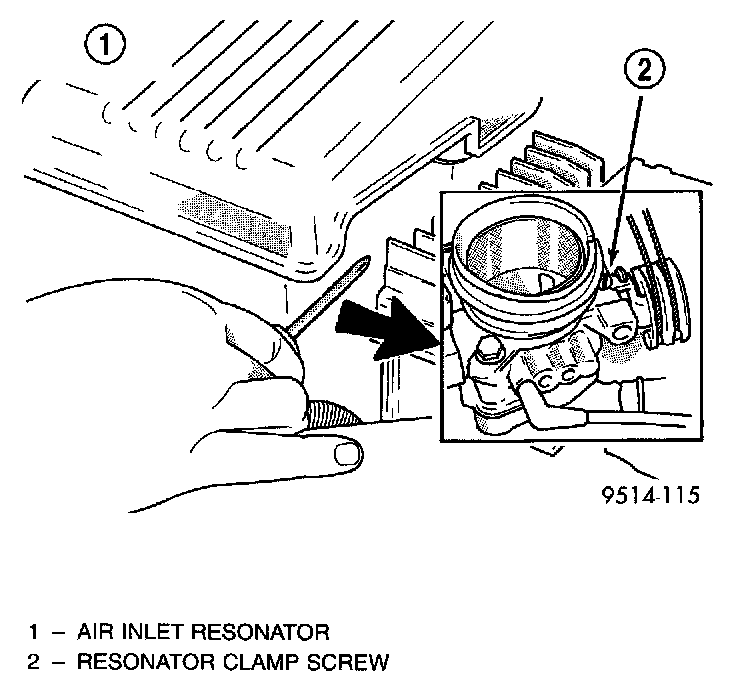 1

2

9514-115

1 – AIR INLET RESONATOR
2 – RESONATOR CLAMP SCREW