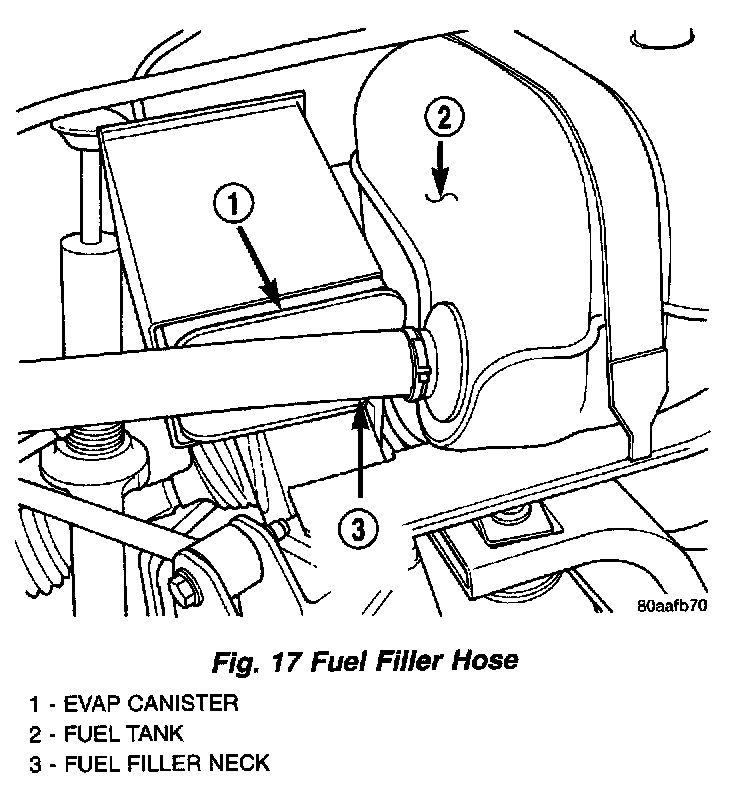 2
1
3
80aafb70

Fig. 17 Fuel Filler Hose

1 - EVAP CANISTER
2 - FUEL TANK
3 - FUEL FILLER NECK