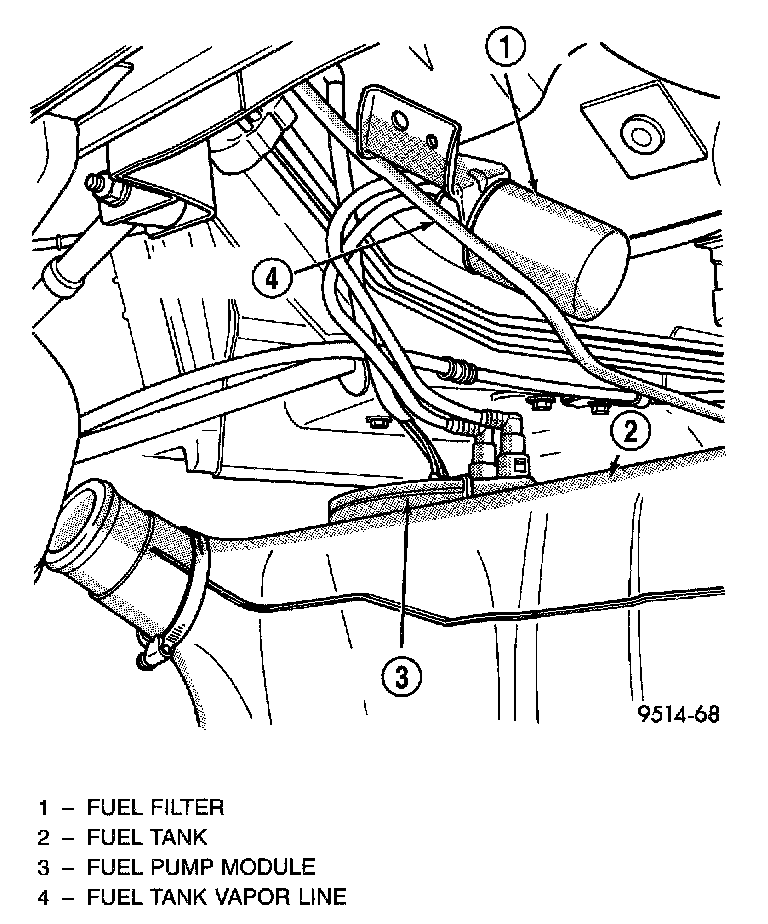 1

4

2

3

9514-68

1 – FUEL FILTER
2 – FUEL TANK
3 – FUEL PUMP MODULE
4 – FUEL TANK VAPOR LINE