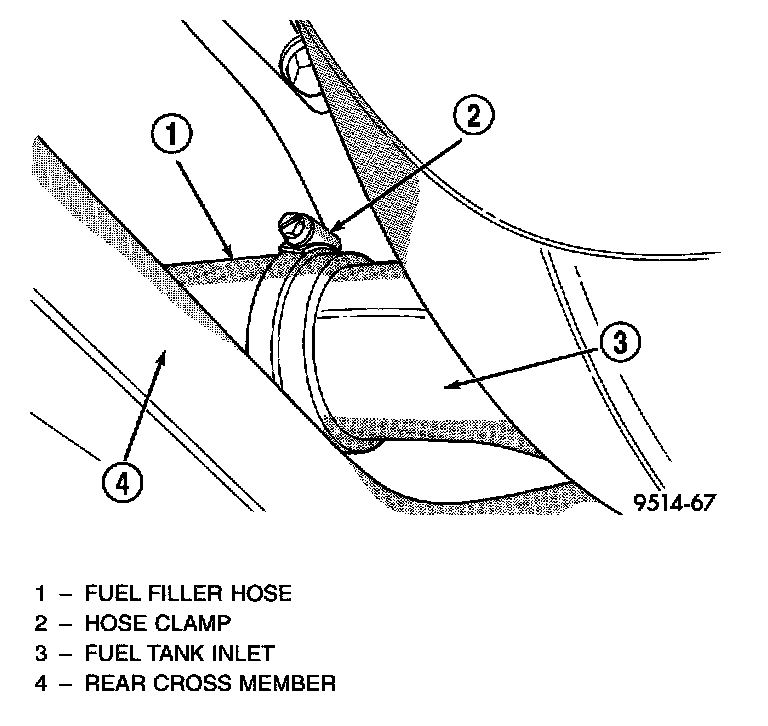 1
2
3
4
9514-67

1 – FUEL FILLER HOSE
2 – HOSE CLAMP
3 – FUEL TANK INLET
4 – REAR CROSS MEMBER