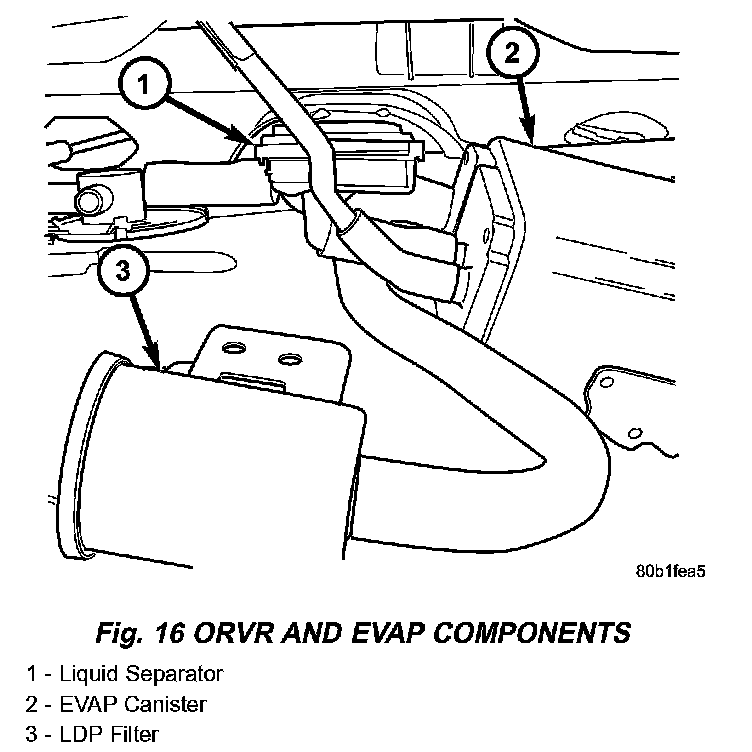 1

2

3

80b1fea5

Fig. 16 ORVR AND EVAP COMPONENTS

1 - Liquid Separator
2 - EVAP Canister
3 - LDP Filter