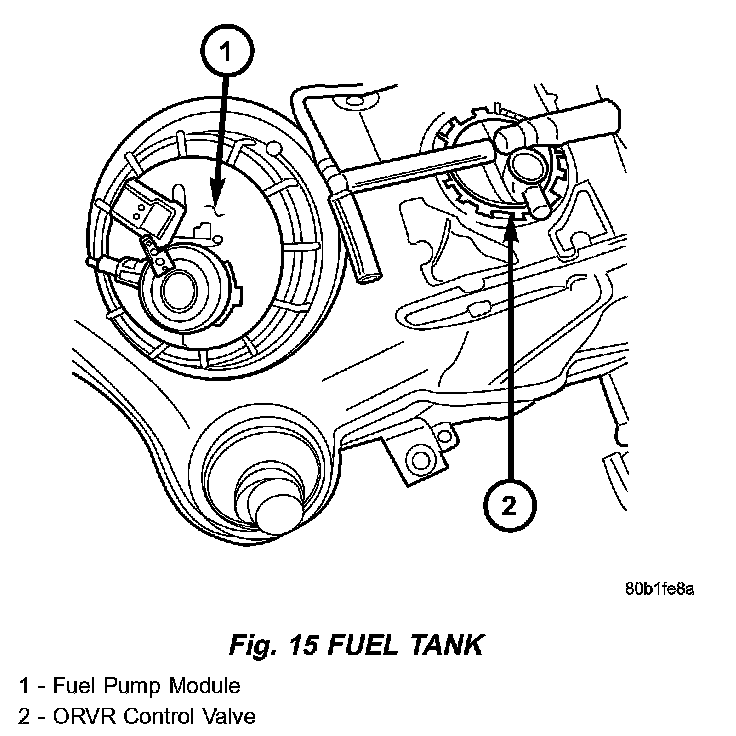 1

2

80b1fe8a

Fig. 15 FUEL TANK

1 - Fuel Pump Module
2 - ORVR Control Valve