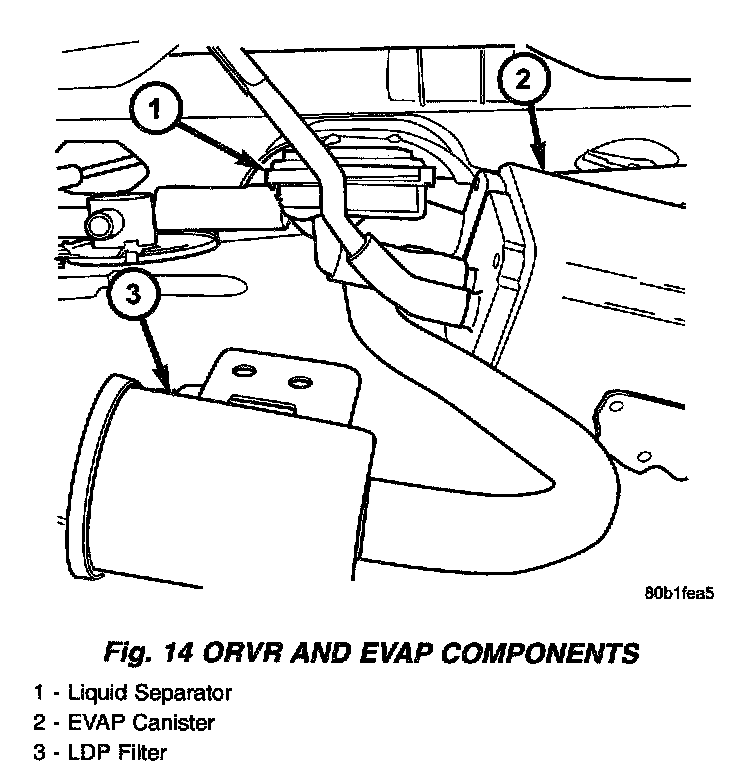 1

2

3

80b1fea5

Fig. 14 ORVR AND EVAP COMPONENTS

1 - Liquid Separator
2 - EVAP Canister
3 - LDP Filter