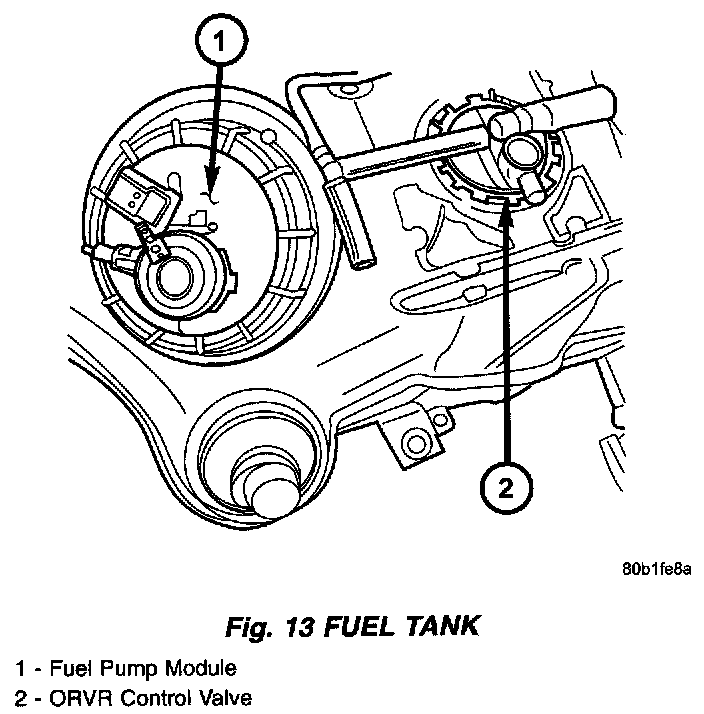 1

2

80b1fe8a

Fig. 13 FUEL TANK

1 - Fuel Pump Module
2 - ORVR Control Valve