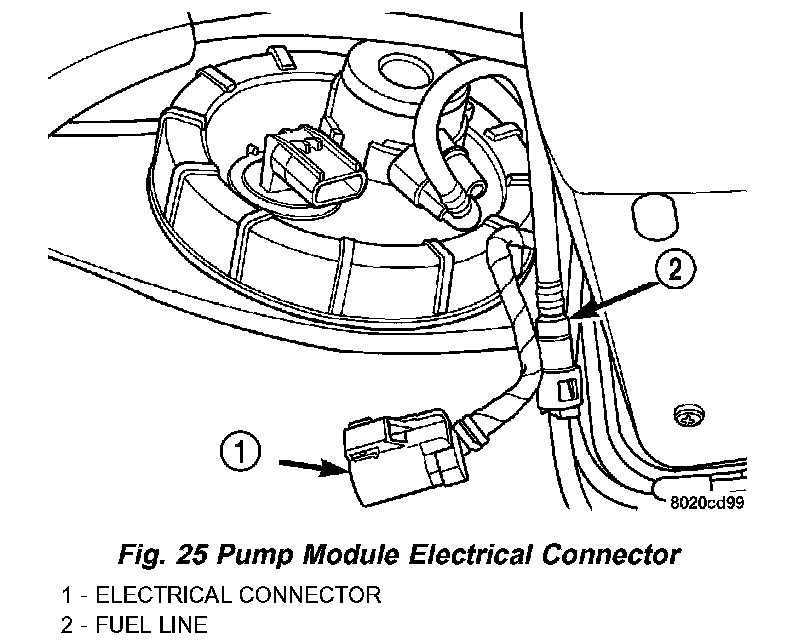 2

1

8020cd99

Fig. 25 Pump Module Electrical Connector

1 - ELECTRICAL CONNECTOR
2 - FUEL LINE