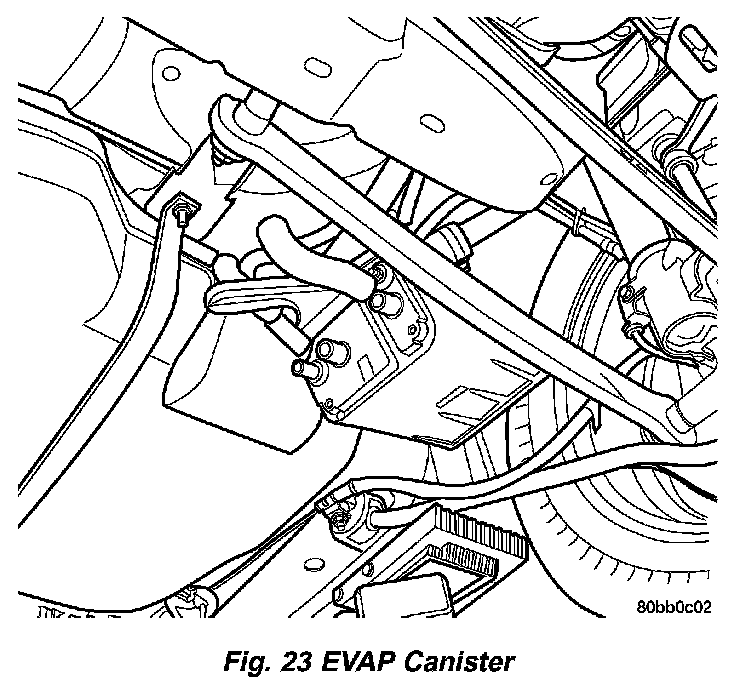 80bb0c02

Fig. 23 EVAP Canister