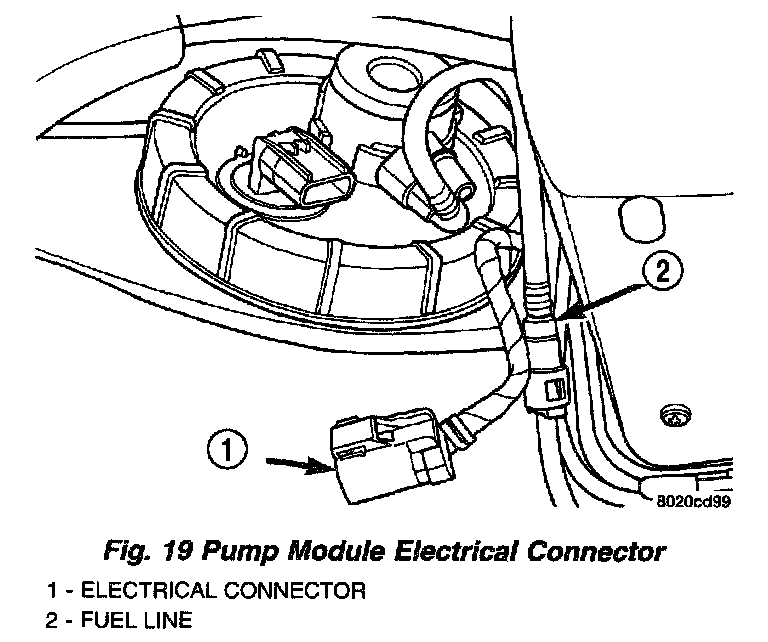 2

1

8020cd99

Fig. 19 Pump Module Electrical Connector

1 - ELECTRICAL CONNECTOR
2 - FUEL LINE