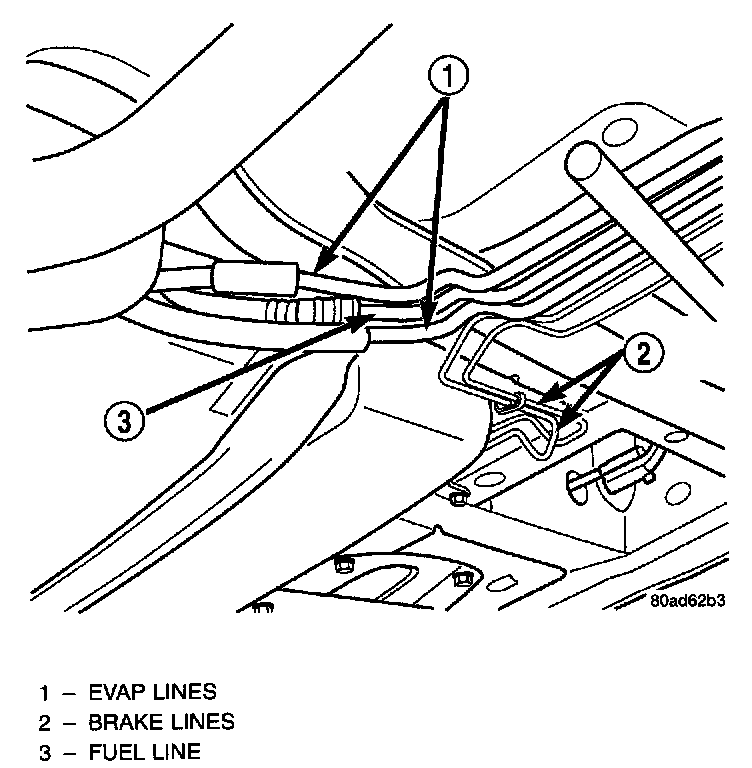 1

2

3

80ad62b3

1 – EVAP LINES
2 – BRAKE LINES
3 – FUEL LINE