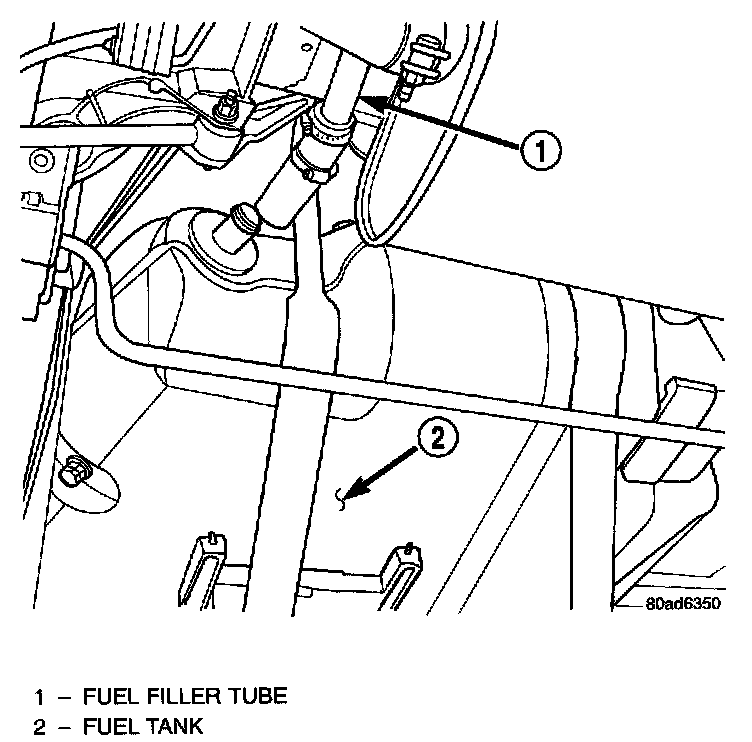 1

2

80ad6350

1 – FUEL FILLER TUBE
2 – FUEL TANK