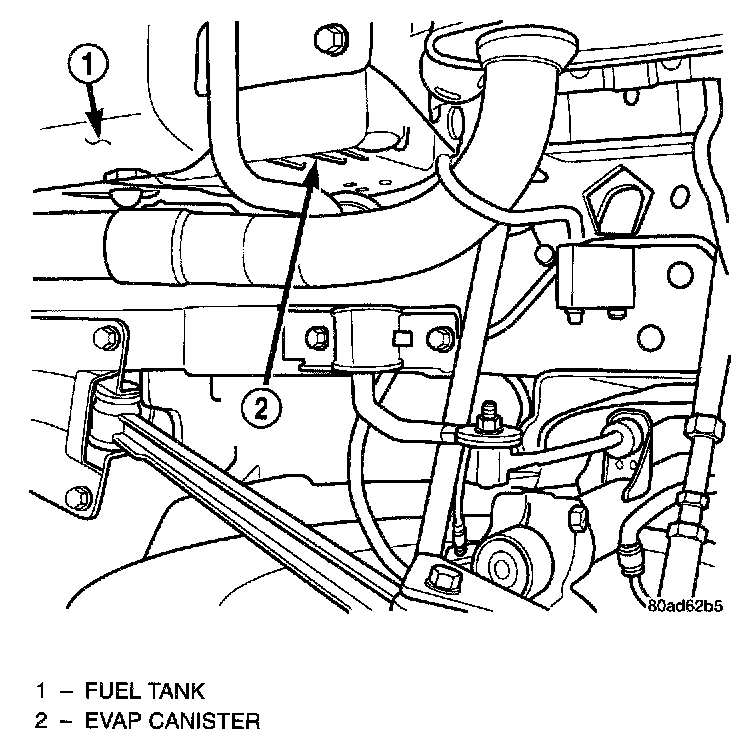 1

2

80ad62b5

1 – FUEL TANK
2 – EVAP CANISTER