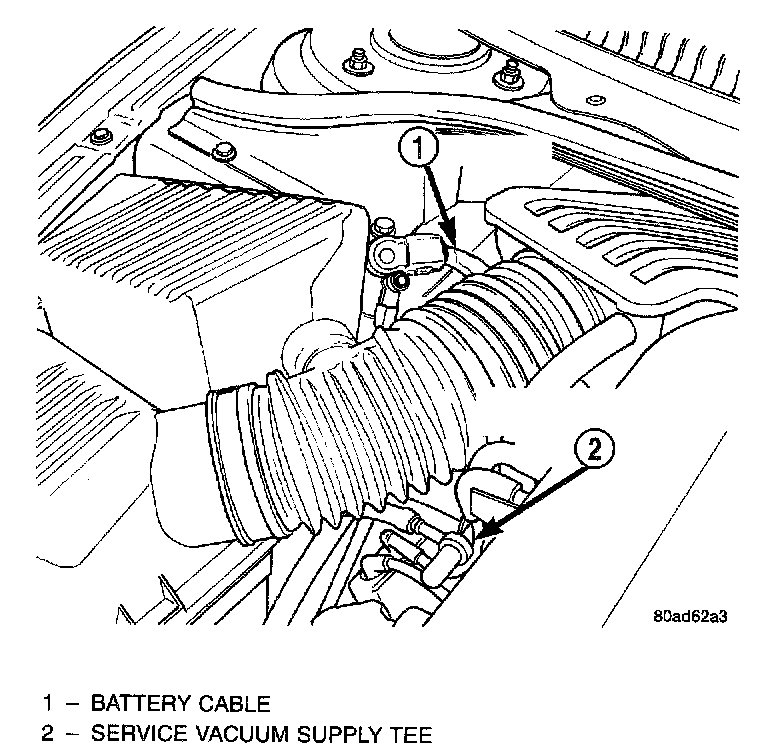 1

2

80ad62a3

1 – BATTERY CABLE
2 – SERVICE VACUUM SUPPLY TEE