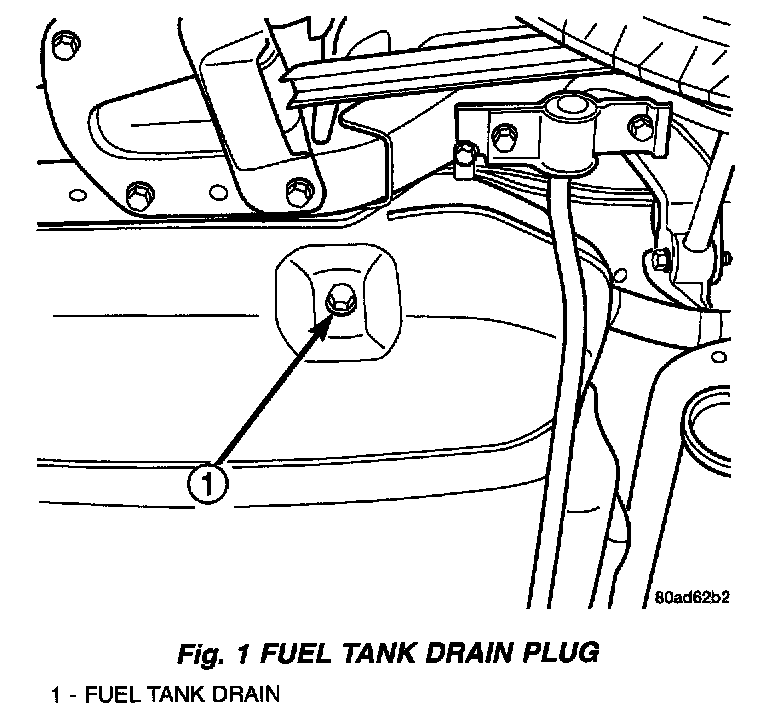 1

80ad62b2

Fig. 1 FUEL TANK DRAIN PLUG

1 - FUEL TANK DRAIN