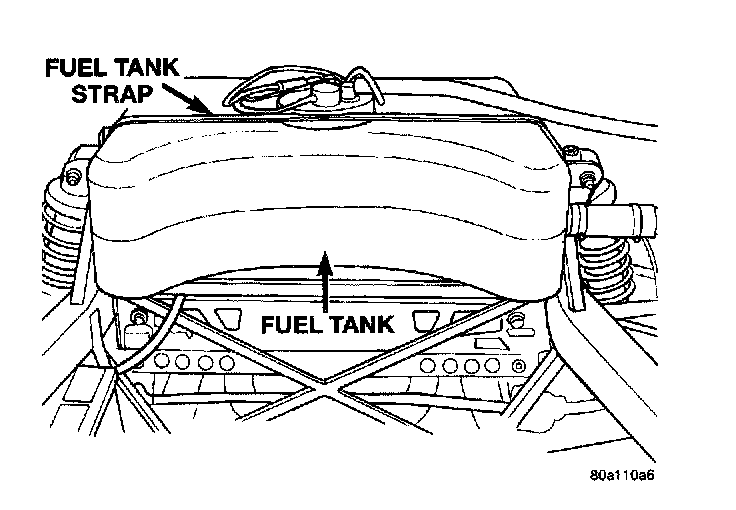 FUEL TANK STRAP

FUEL TANK

80a110a6