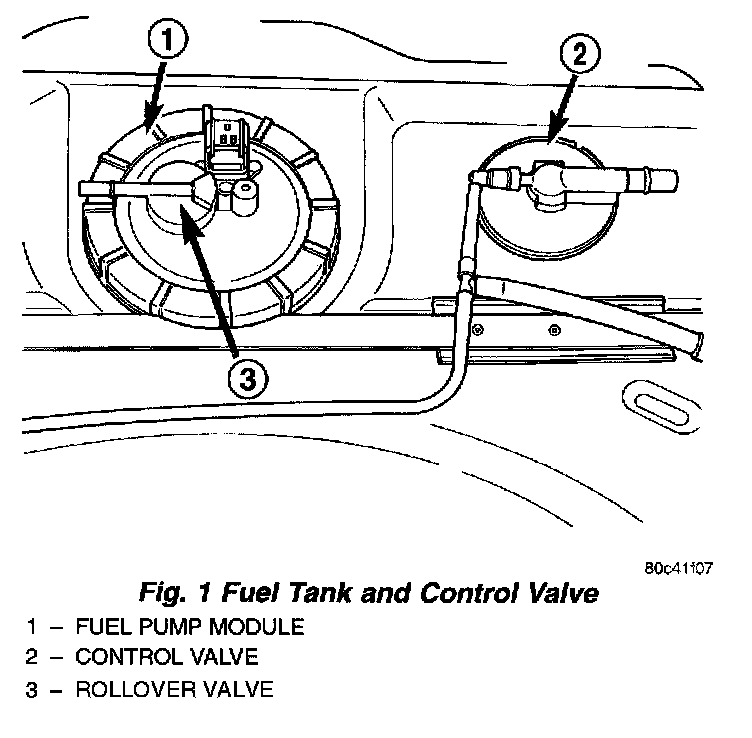 1

2

3

80c41f07

Fig. 1 Fuel Tank and Control Valve

1 – FUEL PUMP MODULE
2 – CONTROL VALVE
3 – ROLLOVER VALVE