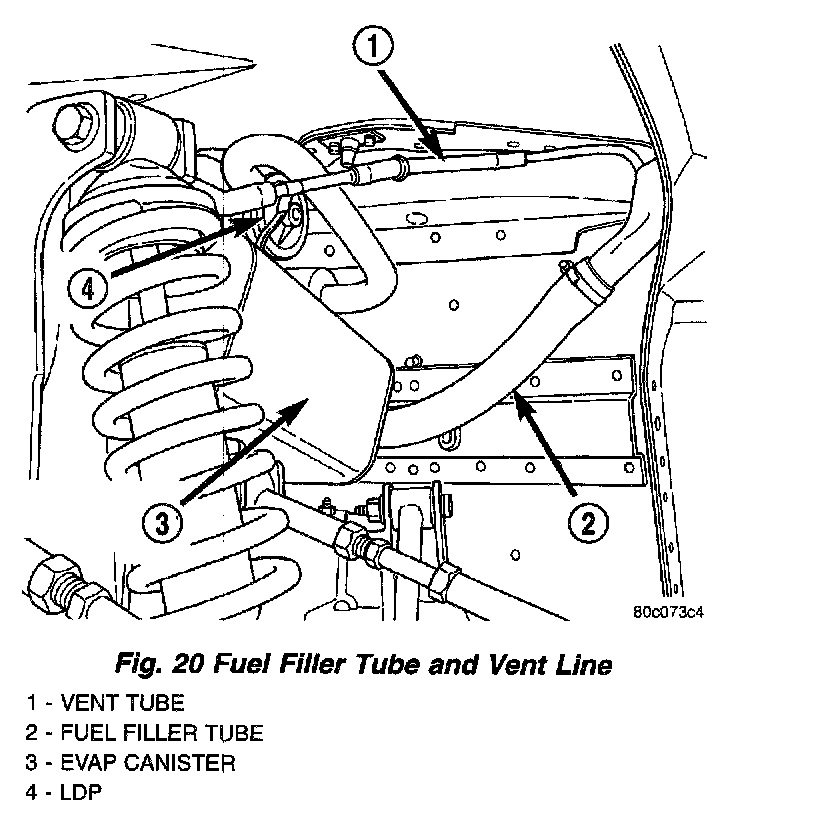 1

4

3

2

80c073c4

Fig. 20 Fuel Filler Tube and Vent Line

1 - VENT TUBE
2 - FUEL FILLER TUBE
3 - EVAP CANISTER
4 - LDP