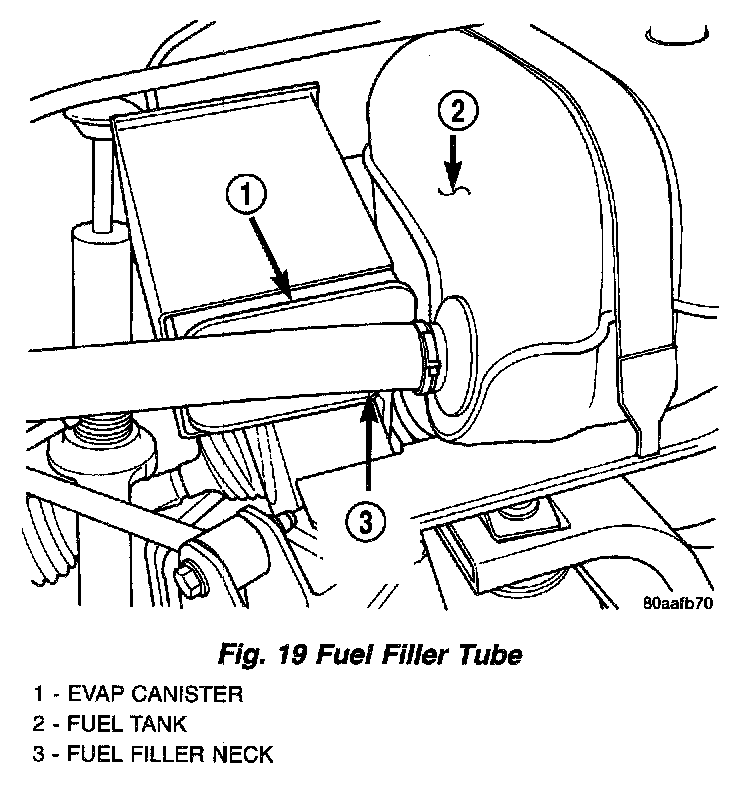 2

1

3

80aafb70

Fig. 19 Fuel Filler Tube

1 - EVAP CANISTER
2 - FUEL TANK
3 - FUEL FILLER NECK