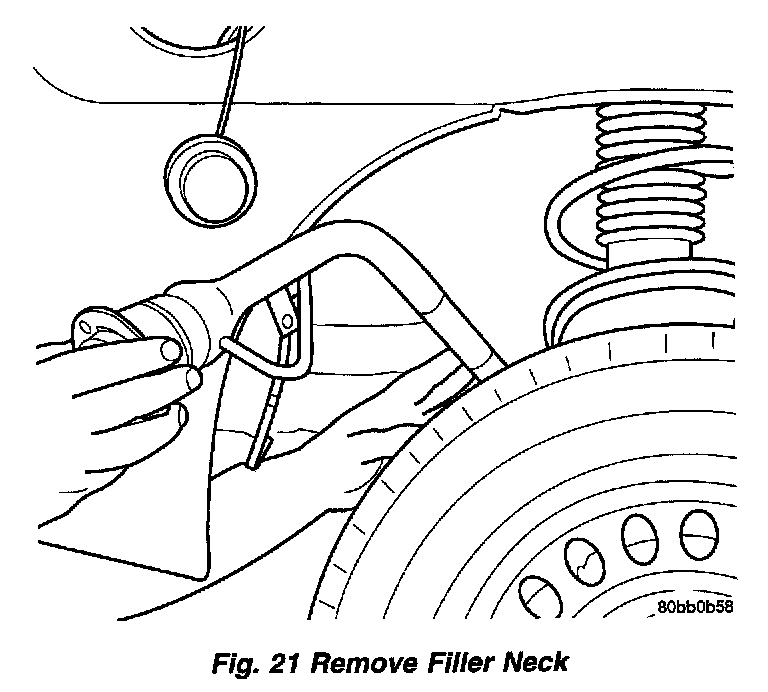 80bb0b58

Fig. 21 Remove Filler Neck