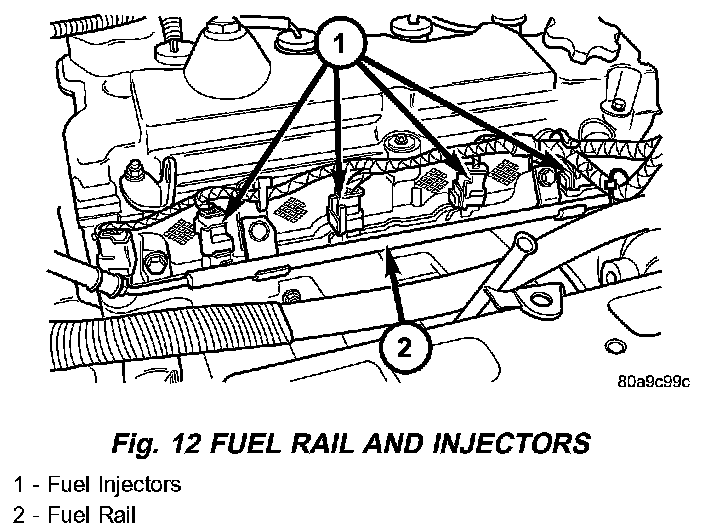 1

2

80a9c99c

Fig. 12 FUEL RAIL AND INJECTORS

1 - Fuel Injectors
2 - Fuel Rail