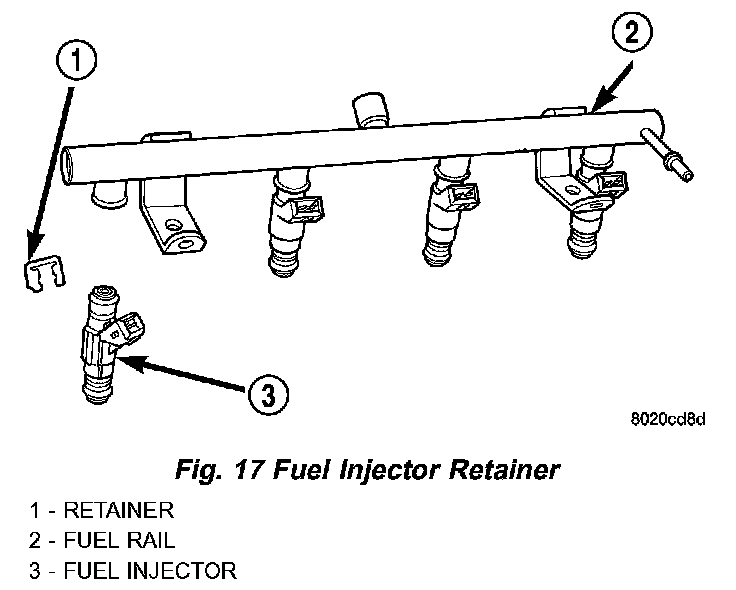 1
2
3
8020cd8d

Fig. 17 Fuel Injector Retainer

1 - RETAINER
2 - FUEL RAIL
3 - FUEL INJECTOR