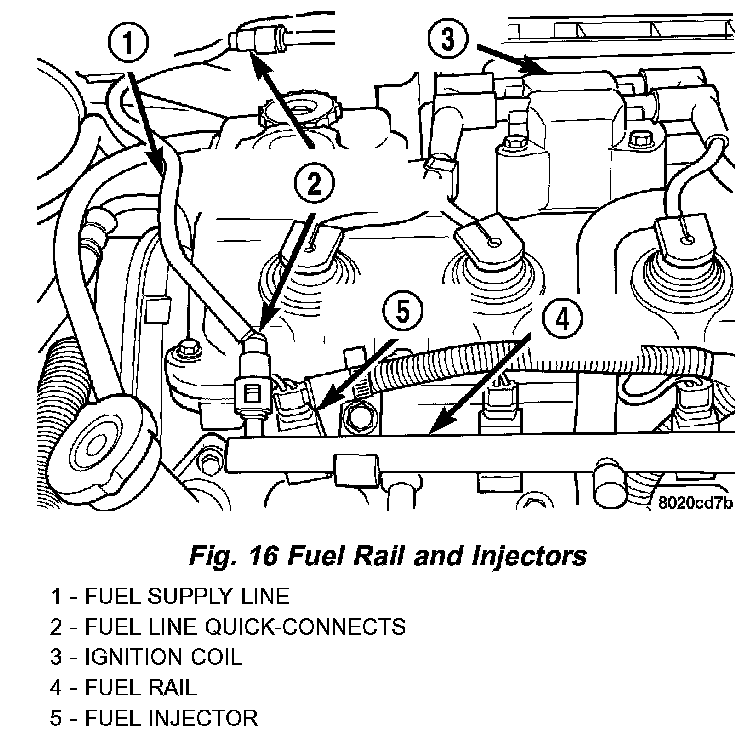 1
3
2
5
4
8020cd7b

Fig. 16 Fuel Rail and Injectors

1 - FUEL SUPPLY LINE
2 - FUEL LINE QUICK-CONNECTS
3 - IGNITION COIL
4 - FUEL RAIL
5 - FUEL INJECTOR