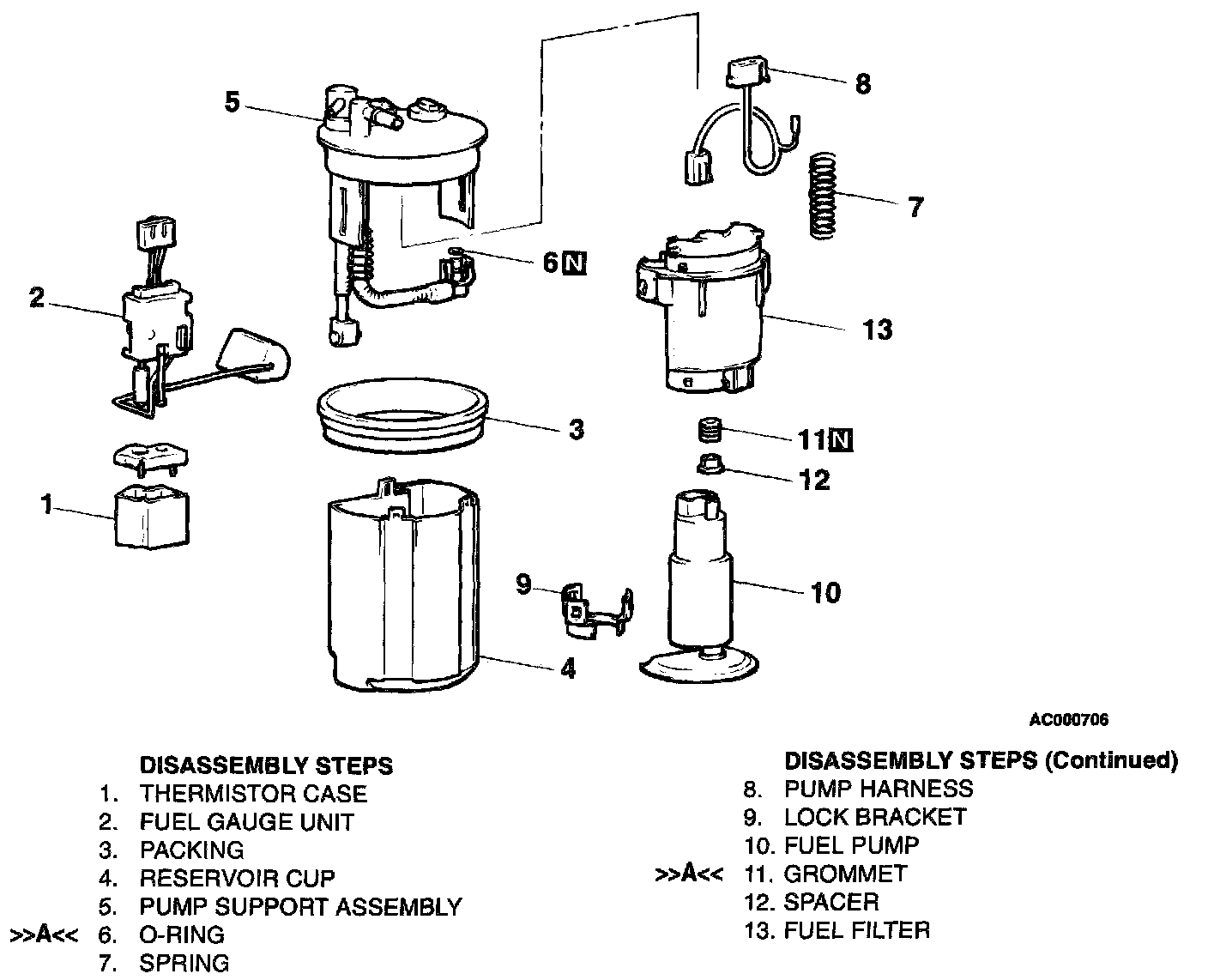 5

8

7

6 N

2

13

3

11 N

12

1

9

10

4

AC000706

DISASSEMBLY STEPS
1. THERMISTOR CASE
2. FUEL GAUGE UNIT
3. PACKING
4. RESERVOIR CUP
5. PUMP SUPPORT ASSEMBLY
>>A<< 6. O-RING
7. SPRING

DISASSEMBLY STEPS (Continued)
8. PUMP HARNESS
9. LOCK BRACKET
10. FUEL PUMP
>>A<< 11. GROMMET
12. SPACER
13. FUEL FILTER