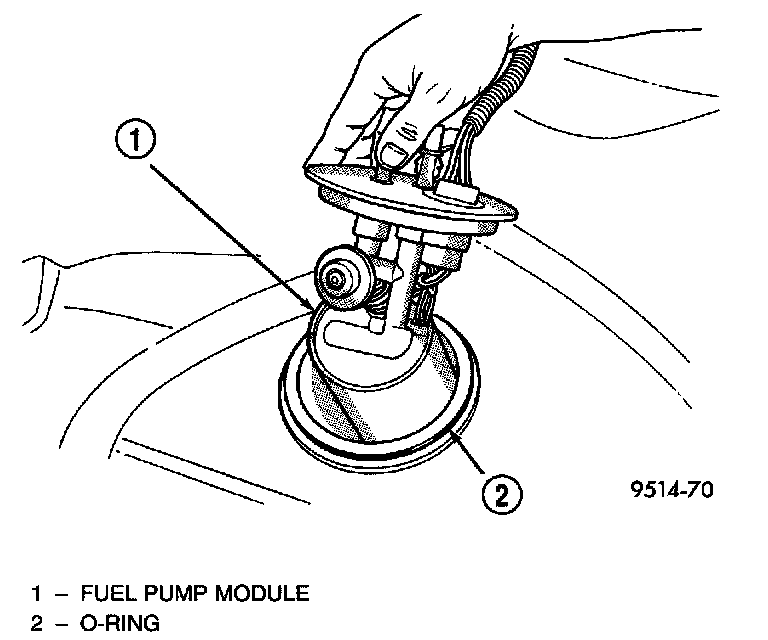 1

2

9514-70

1 – FUEL PUMP MODULE
2 – O-RING