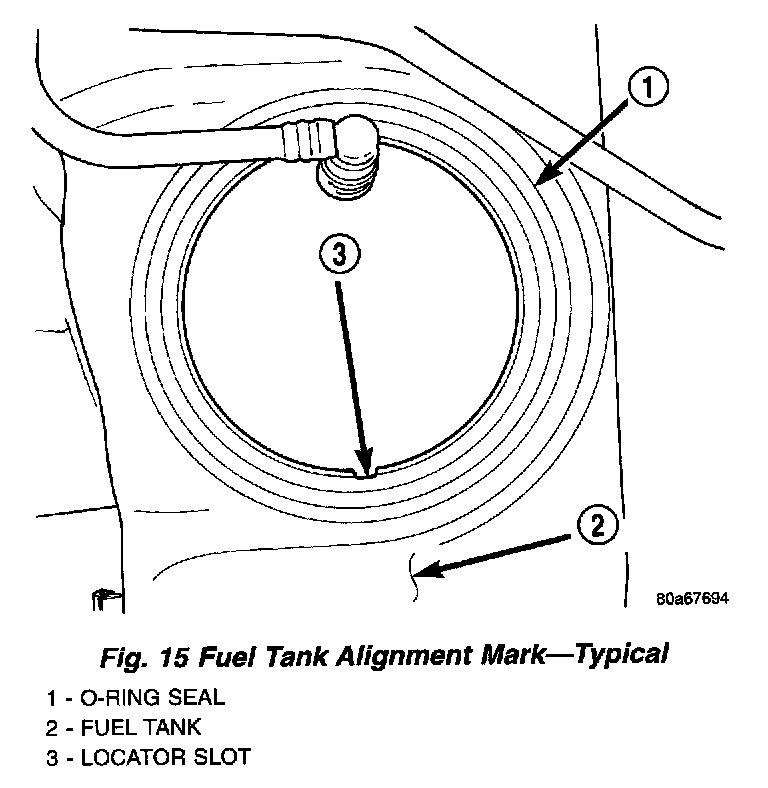 1

3

2

80a67694

Fig. 15 Fuel Tank Alignment Mark—Typical

1 - O-RING SEAL
2 - FUEL TANK
3 - LOCATOR SLOT