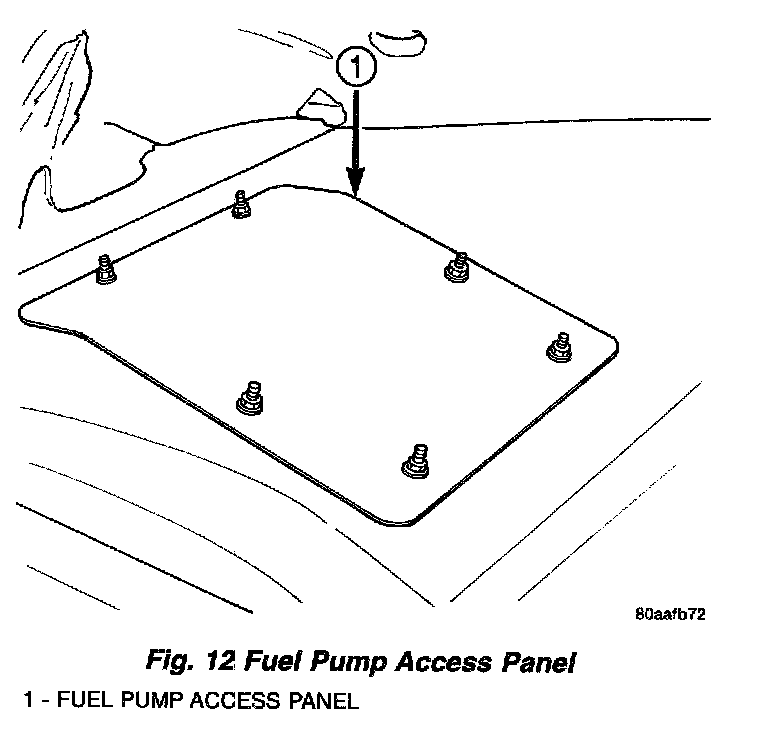 1

80aafb72

Fig. 12 Fuel Pump Access Panel

1 - FUEL PUMP ACCESS PANEL