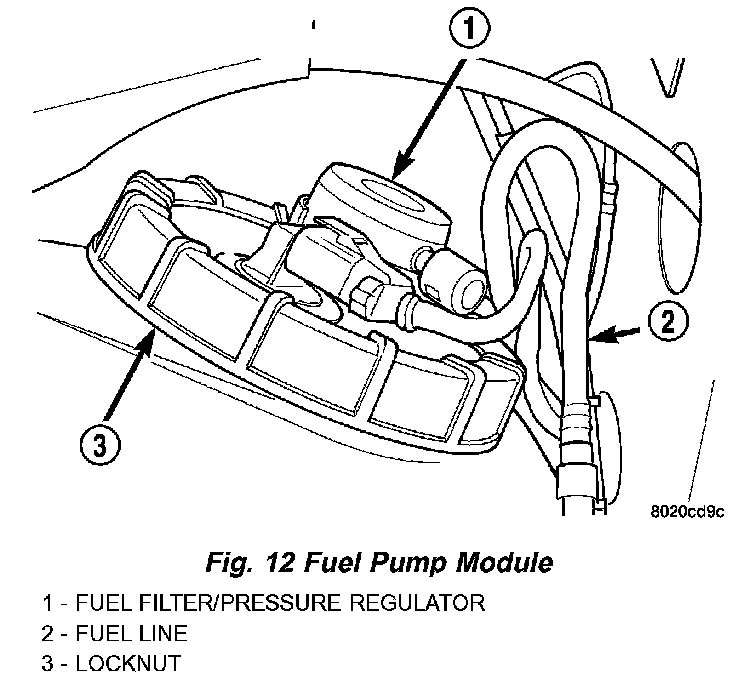 1

2

3

8020cd9c

Fig. 12 Fuel Pump Module

1 - FUEL FILTER/PRESSURE REGULATOR
2 - FUEL LINE
3 - LOCKNUT