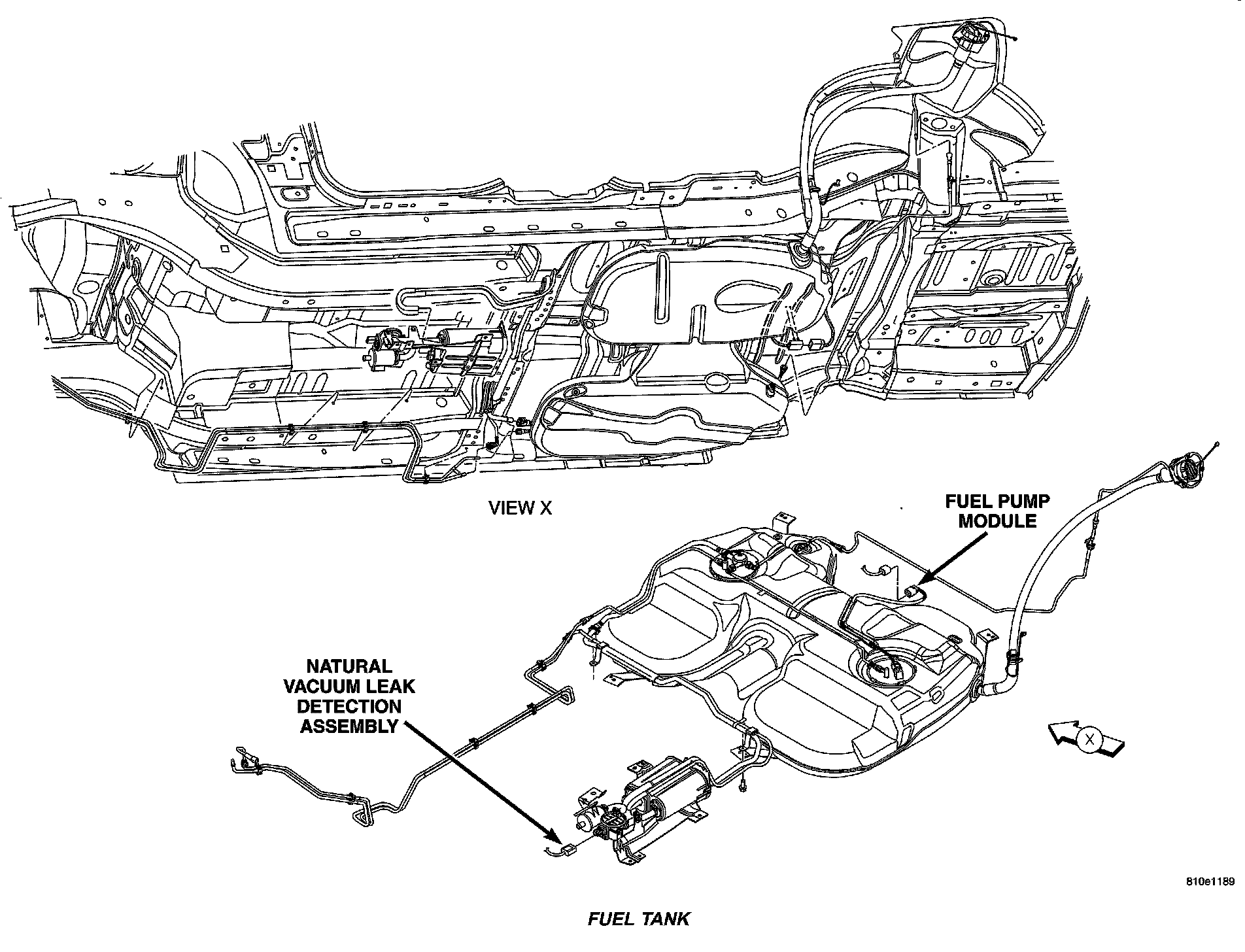 VIEW X

FUEL PUMP MODULE

NATURAL VACUUM LEAK DETECTION ASSEMBLY

X

810e1189

FUEL TANK