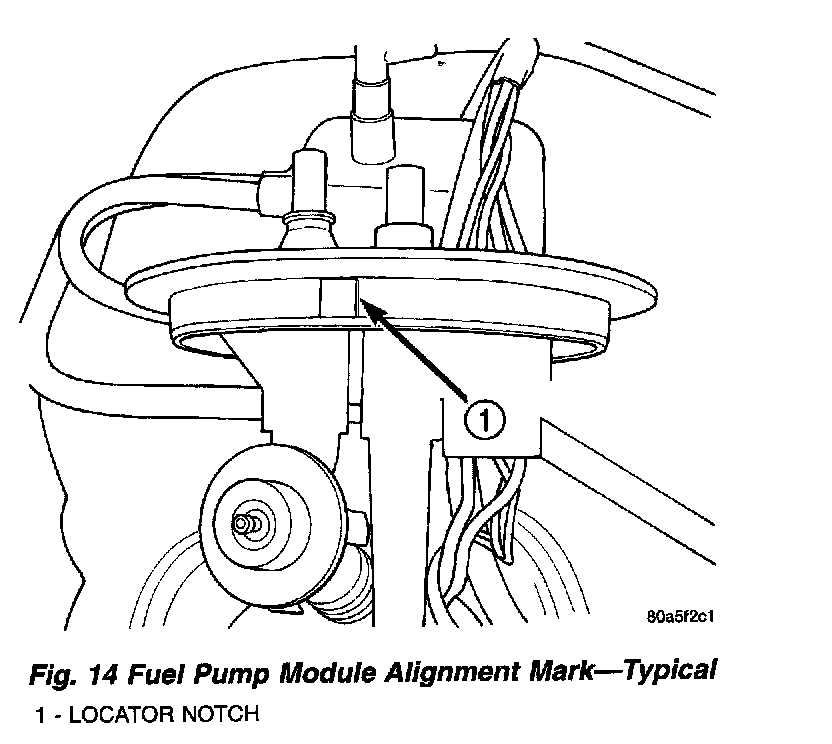 1

80a5f2c1

Fig. 14 Fuel Pump Module Alignment Mark—Typical

1 - LOCATOR NOTCH