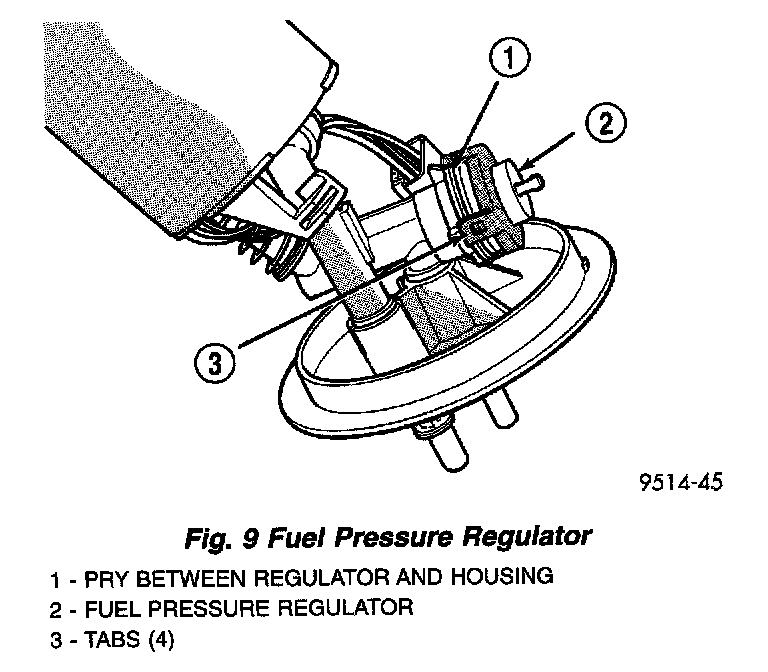 1

2

3

9514-45

Fig. 9 Fuel Pressure Regulator

1 - PRY BETWEEN REGULATOR AND HOUSING
2 - FUEL PRESSURE REGULATOR
3 - TABS (4)