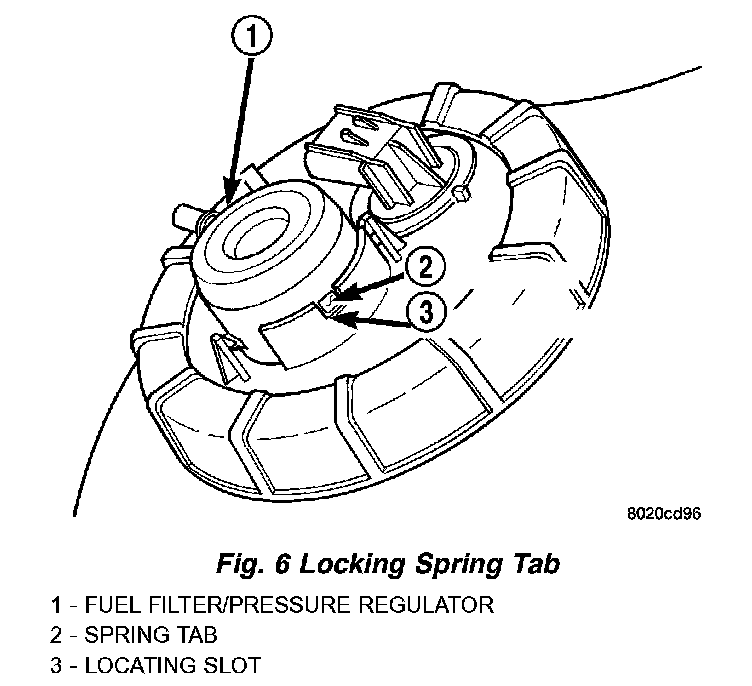 1

2

3

8020cd96

Fig. 6 Locking Spring Tab

1 - FUEL FILTER/PRESSURE REGULATOR
2 - SPRING TAB
3 - LOCATING SLOT