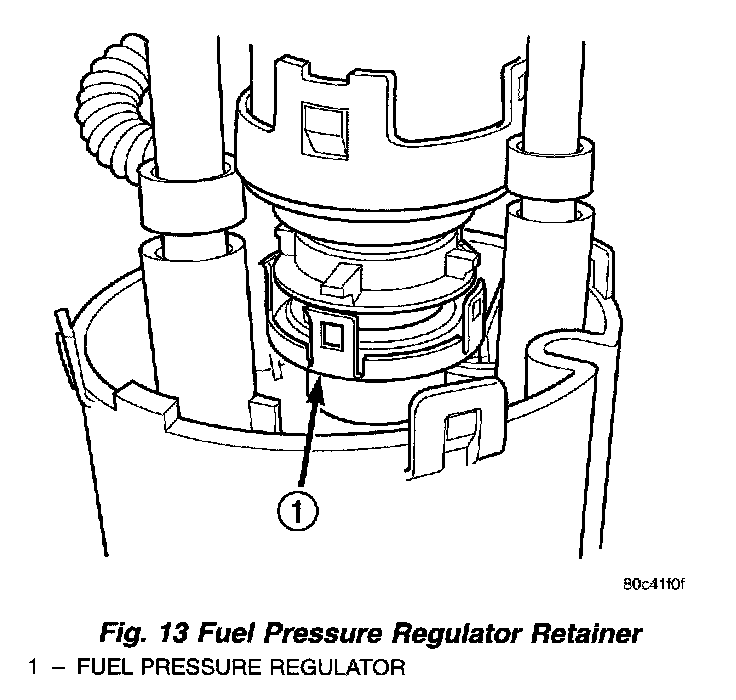 1

80c41f0f

Fig. 13 Fuel Pressure Regulator Retainer

1 – FUEL PRESSURE REGULATOR