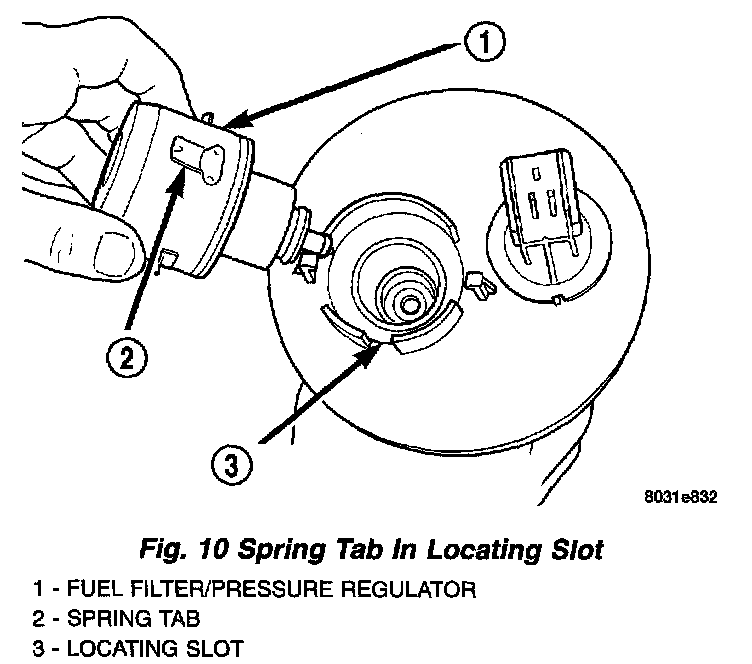 1

2

3

8031e832

Fig. 10 Spring Tab In Locating Slot

1 - FUEL FILTER/PRESSURE REGULATOR
2 - SPRING TAB
3 - LOCATING SLOT