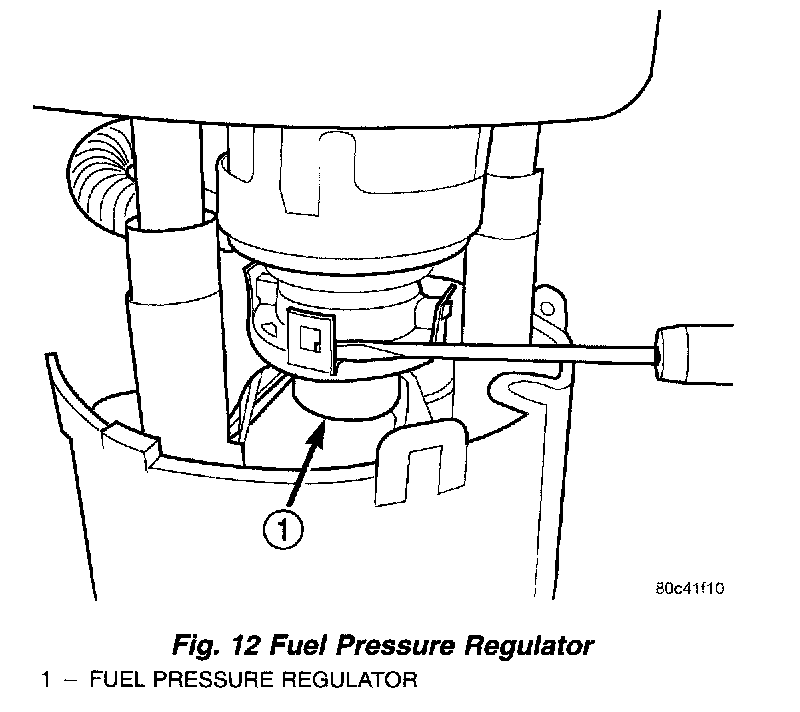 1

80c41f10

Fig. 12 Fuel Pressure Regulator

1 – FUEL PRESSURE REGULATOR