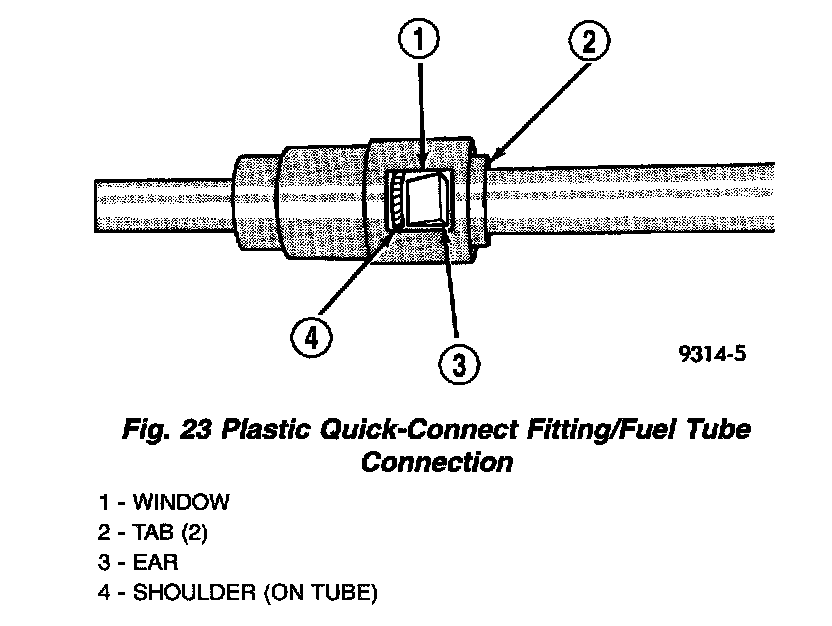 1
2
4
3
9314-5

Fig. 23 Plastic Quick-Connect Fitting/Fuel Tube Connection

1 - WINDOW
2 - TAB (2)
3 - EAR
4 - SHOULDER (ON TUBE)