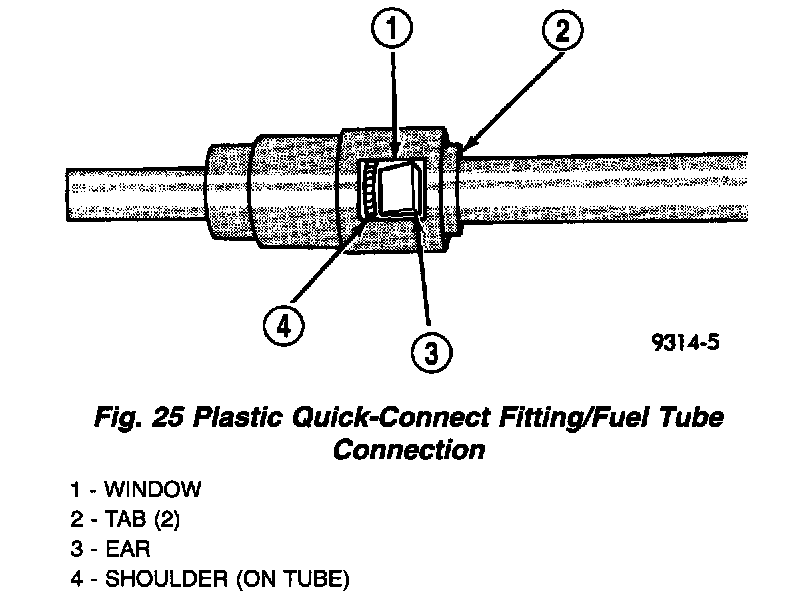 1
2
4
3
9314-5

Fig. 25 Plastic Quick-Connect Fitting/Fuel Tube Connection

1 - WINDOW
2 - TAB (2)
3 - EAR
4 - SHOULDER (ON TUBE)