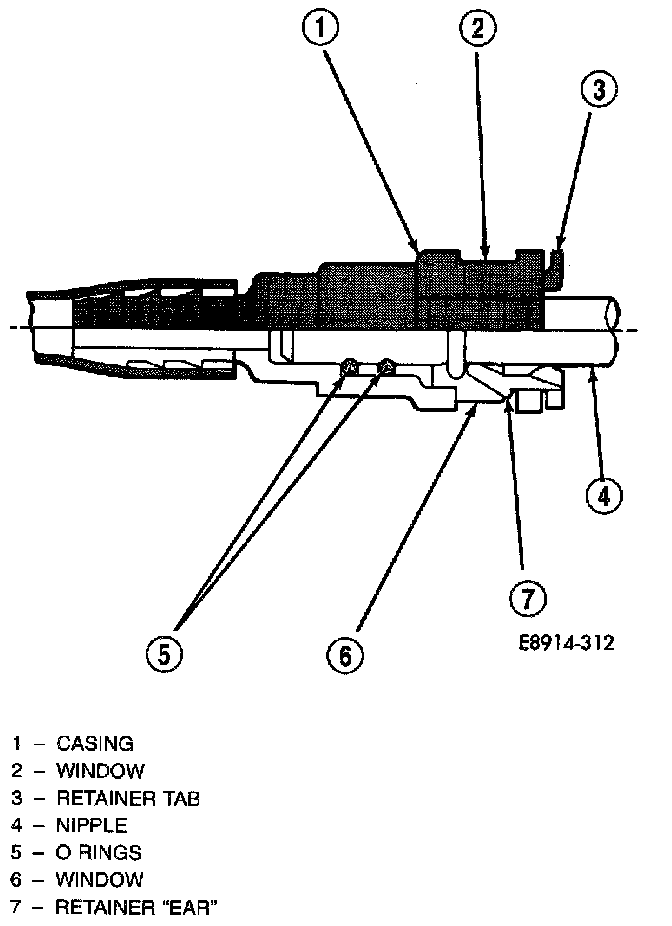 1
2
3
4
7
5
6
E8914-312

1 – CASING
2 – WINDOW
3 – RETAINER TAB
4 – NIPPLE
5 – O RINGS
6 – WINDOW
7 – RETAINER "EAR"