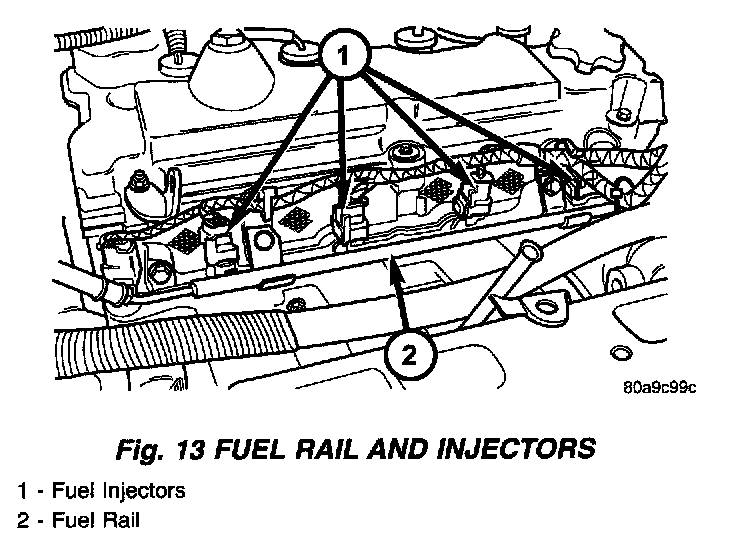 1

2

80a9c99c

Fig. 13 FUEL RAIL AND INJECTORS

1 - Fuel Injectors
2 - Fuel Rail