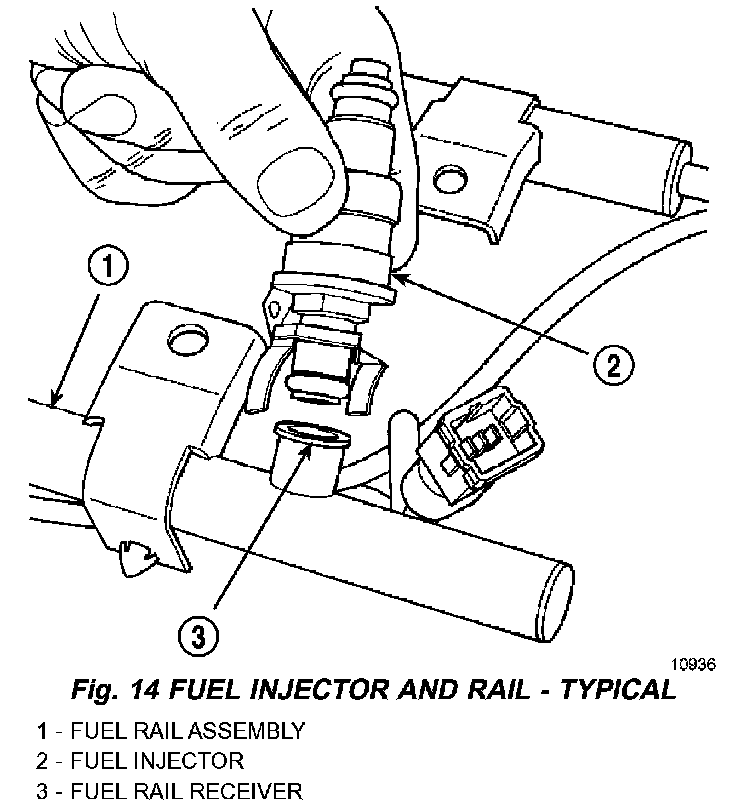 1

2

3

10936

Fig. 14 FUEL INJECTOR AND RAIL - TYPICAL

1 - FUEL RAIL ASSEMBLY
2 - FUEL INJECTOR
3 - FUEL RAIL RECEIVER