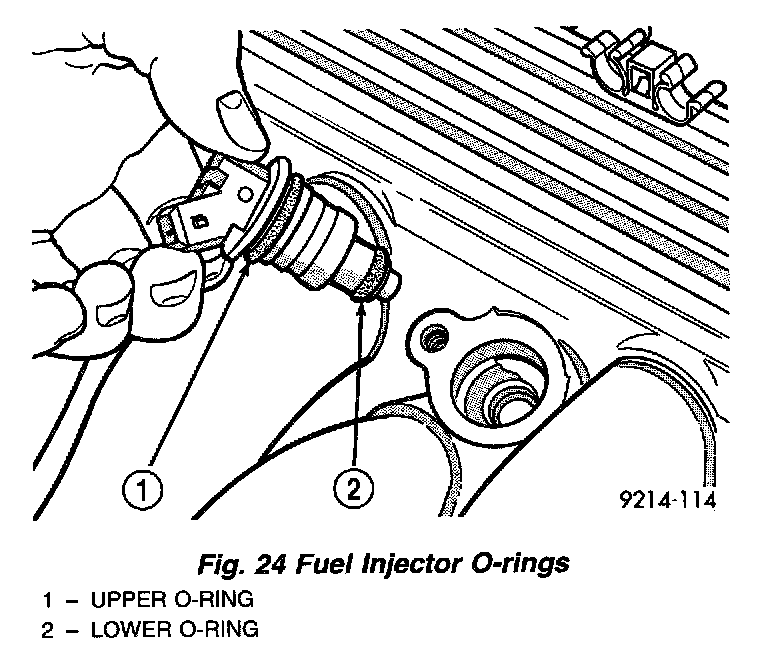 1

2

9214-114

Fig. 24 Fuel Injector O-rings

1 – UPPER O-RING
2 – LOWER O-RING