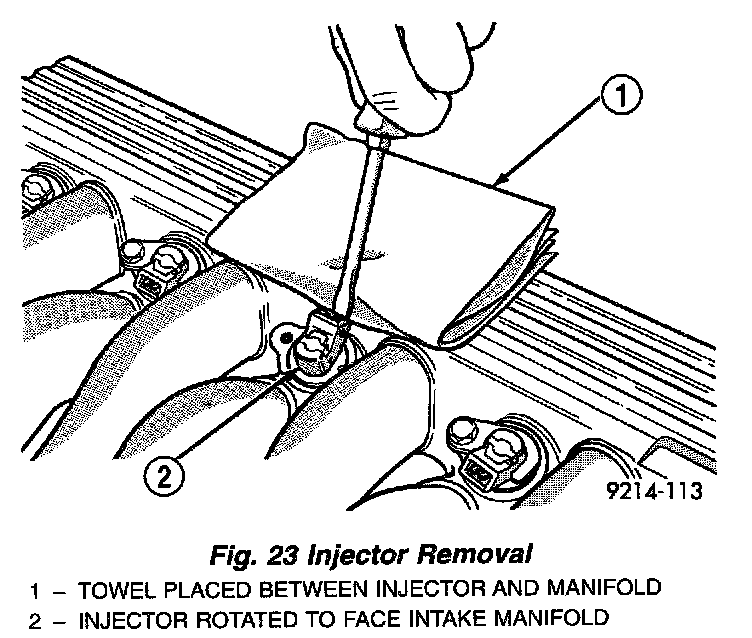 1

2

9214-113

Fig. 23 Injector Removal

1 – TOWEL PLACED BETWEEN INJECTOR AND MANIFOLD
2 – INJECTOR ROTATED TO FACE INTAKE MANIFOLD