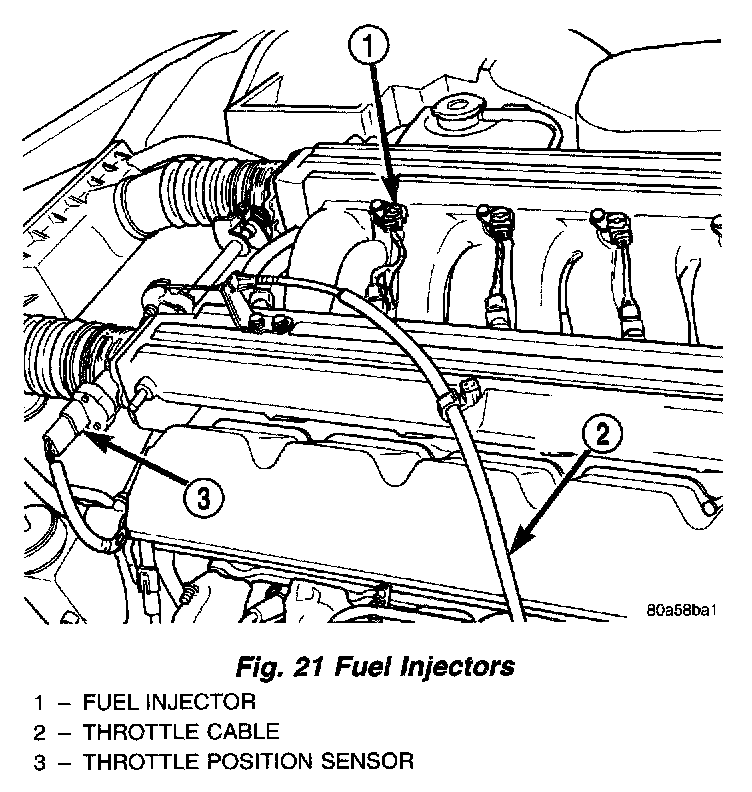 1

2

3

80a58ba1

Fig. 21 Fuel Injectors

1 – FUEL INJECTOR
2 – THROTTLE CABLE
3 – THROTTLE POSITION SENSOR