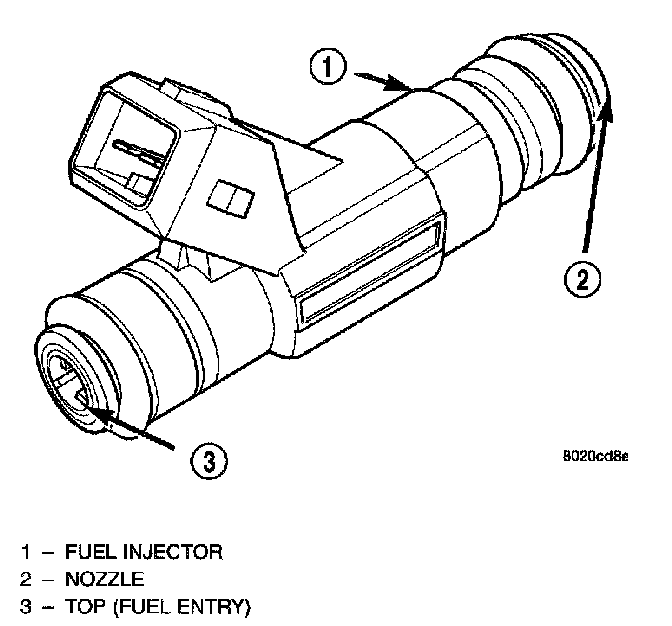 1

2

3

8020cd8e

1 – FUEL INJECTOR
2 – NOZZLE
3 – TOP (FUEL ENTRY)