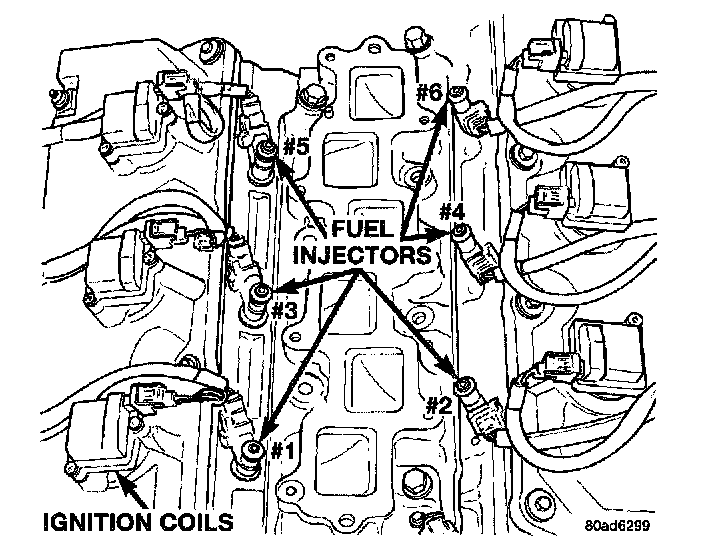 #6
#5
#4
FUEL INJECTORS
#3
#2
#1
IGNITION COILS
80ad6299