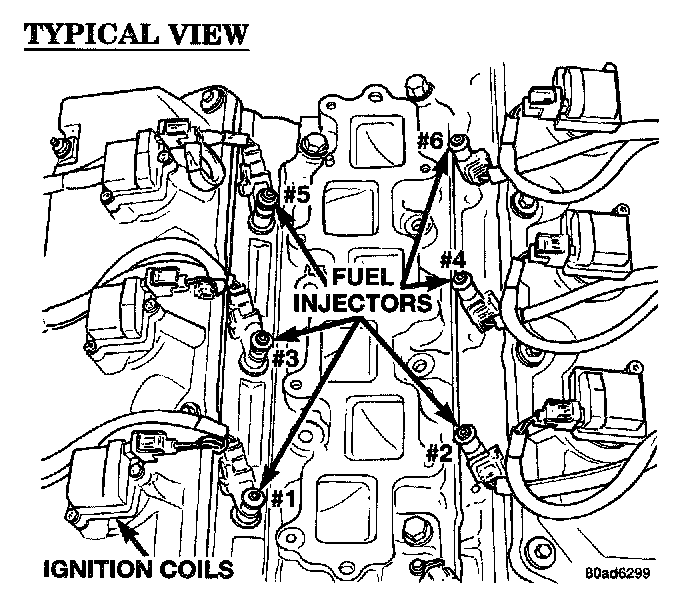 TYPICAL VIEW

#6

#5

#4

FUEL INJECTORS

#3

#2

#1

IGNITION COILS

80ad6299