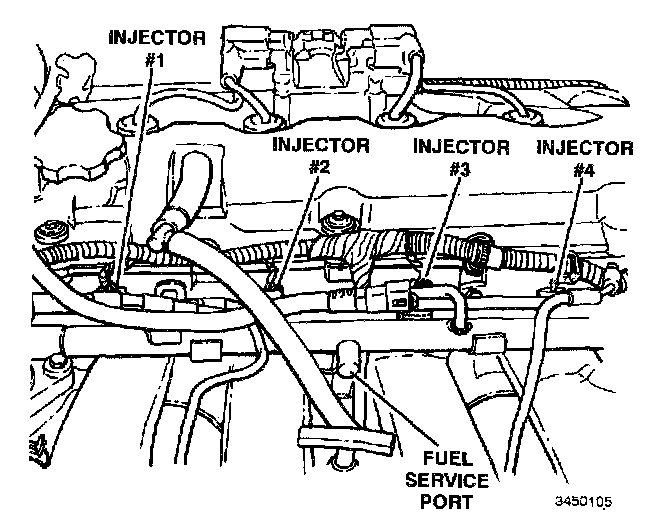 INJECTOR
#1

INJECTOR
#2

INJECTOR
#3

INJECTOR
#4

FUEL
SERVICE
PORT

3450105